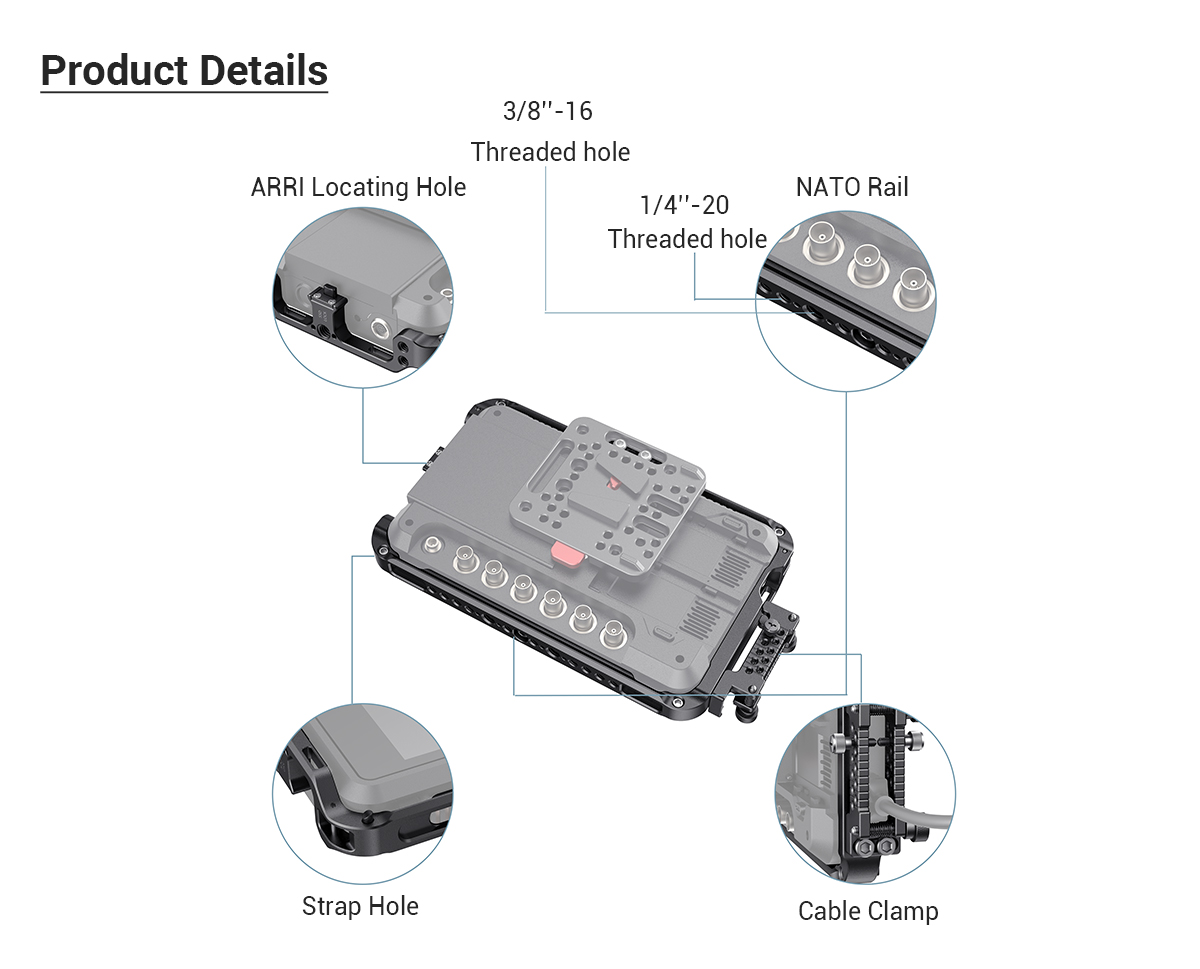 Product Details

3/8''-16
Threaded hole

ARRI Locating Hole

1/4''-20
Threaded hole

NATO Rail

Strap Hole

Cable Clamp